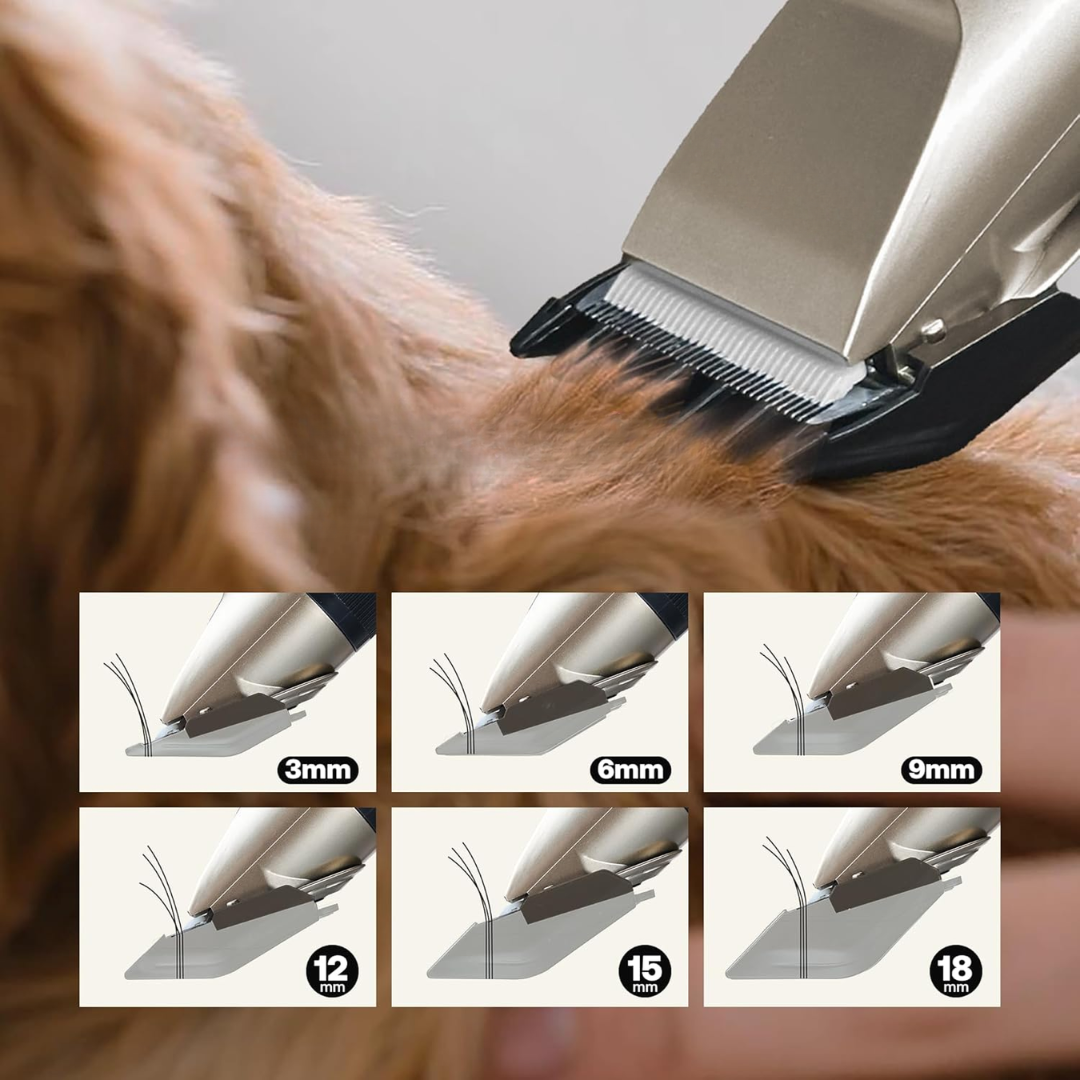 3mm

6mm

9mm

12 mm

15 mm

18 mm