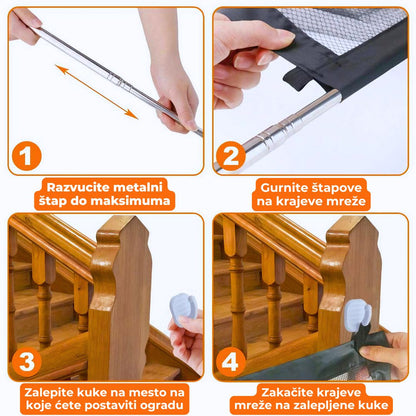 1

Razvucite metalni štap do maksimuma

2

Gurnite štapove na krajeve mreže

3

Zalepite kuke na mesto na koje ćete postaviti ogradu

4

Zakačite krajeve mreže na zalepljene kuke